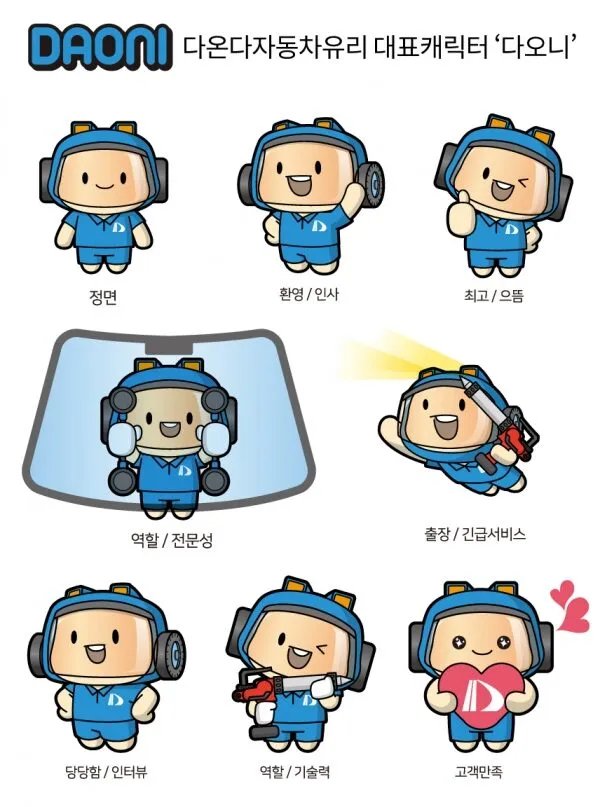 DAONI 다온다자동차유리 대표캐릭터 '다오니'

정면

환영 / 인사

최고 / 으뜸

역할 / 전문성

출장 / 긴급서비스

당당함 / 인터뷰

역할 / 기술력

고객만족